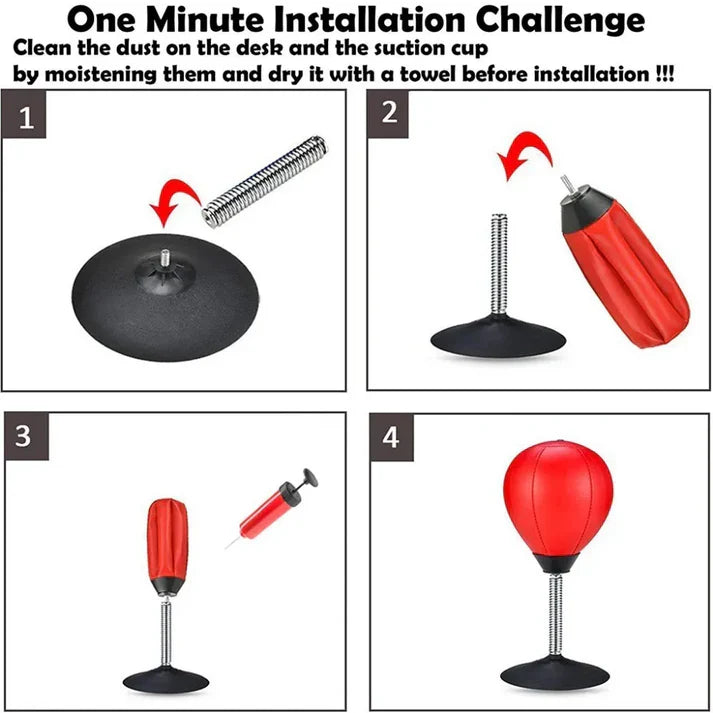 One Minute Installation Challenge

Clean the dust on the desk and the suction cup by moistening them and dry it with a towel before installation !!!

1

2

3

4