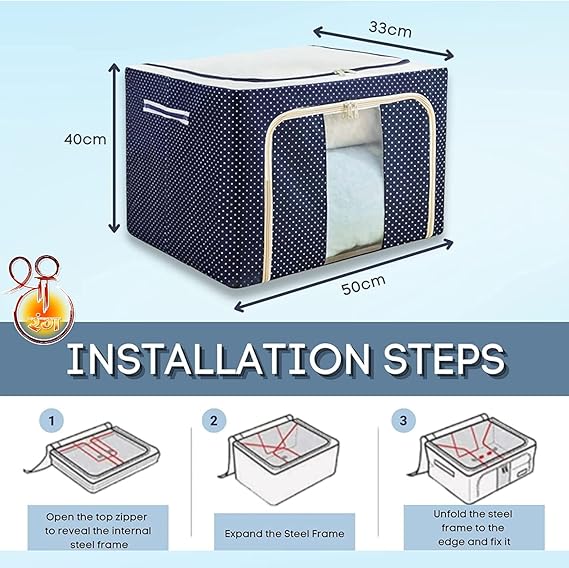 33cm

40cm

50cm

श्री रंग

INSTALLATION STEPS

1

Open the top zipper to reveal the internal steel frame

2

Expand the Steel Frame

3

Unfold the steel frame to the edge and fix it